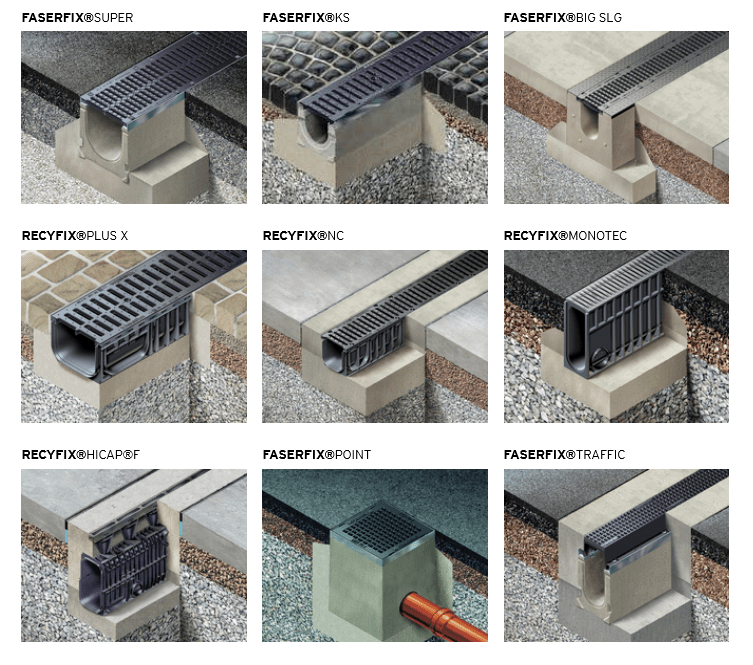 FASERFIX®SUPER

FASERFIX®KS

FASERFIX®BIG SLG

RECYFIX®PLUS X

RECYFIX®NC

RECYFIX®MONOTEC

RECYFIX®HICAP®F

FASERFIX®POINT

FASERFIX®TRAFFIC